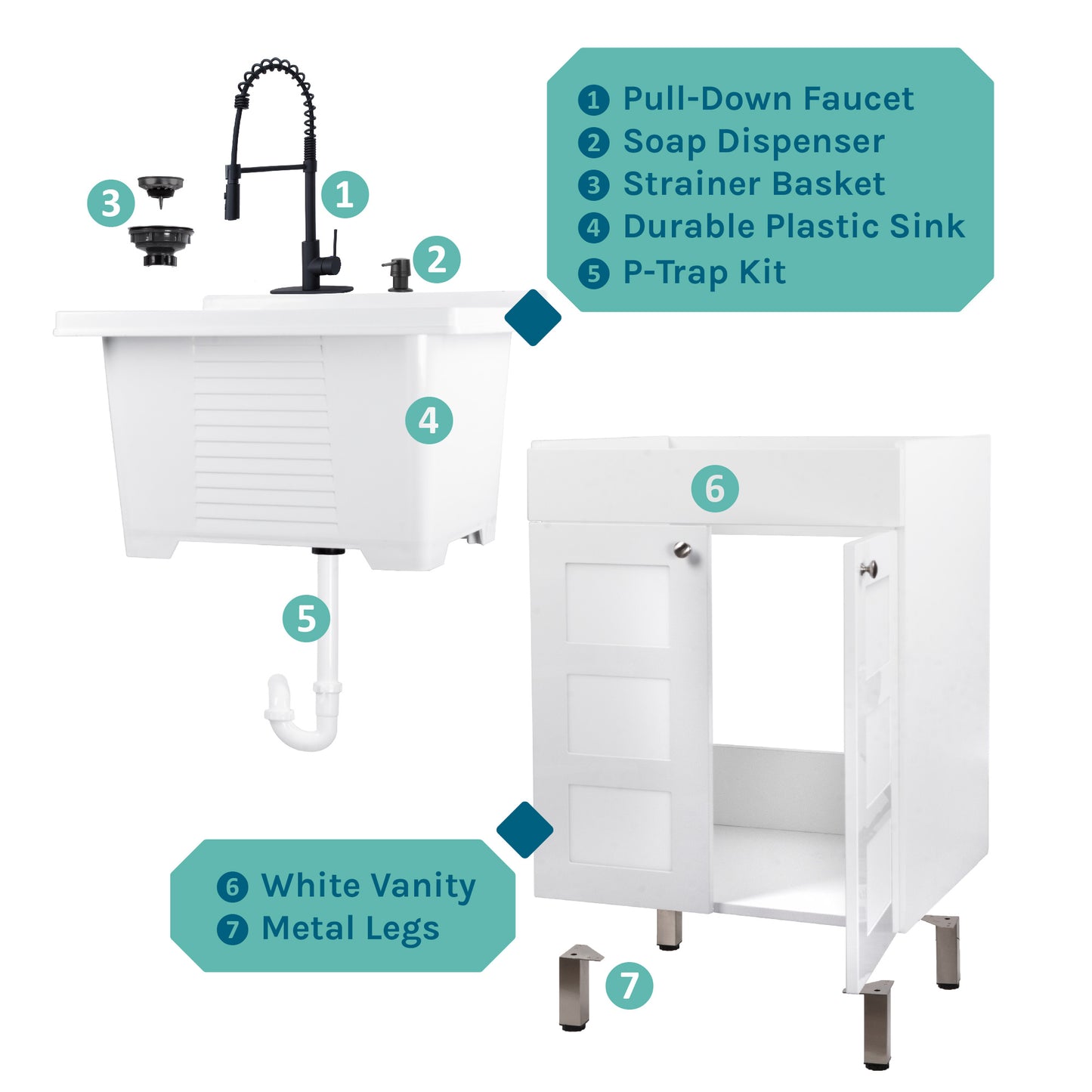 3

1

2

1 Pull-Down Faucet
2 Soap Dispenser
3 Strainer Basket
4 Durable Plastic Sink
5 P-Trap Kit

4

6

5

6 White Vanity
7 Metal Legs

7