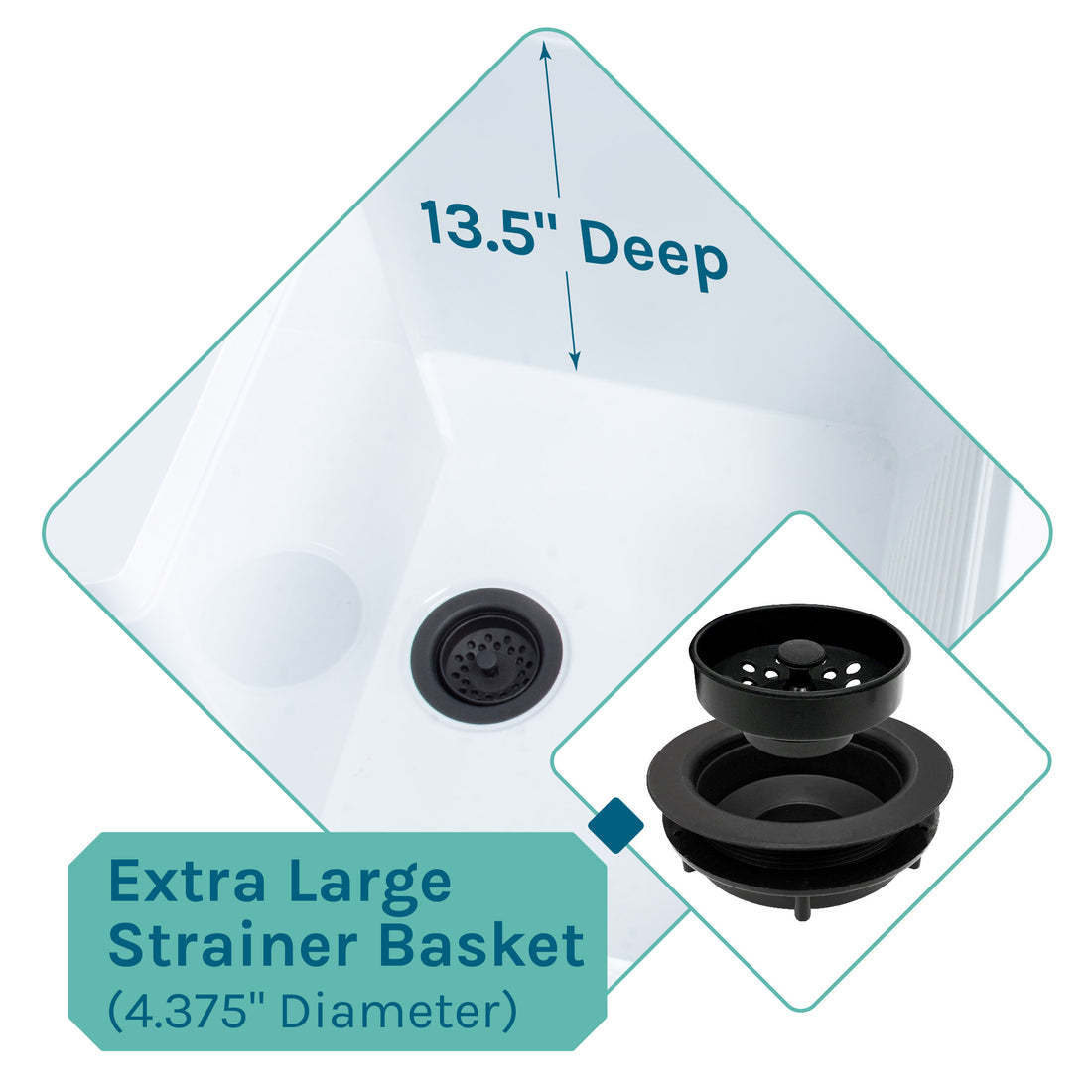 13.5" Deep

Extra Large Strainer Basket (4.375" Diameter)