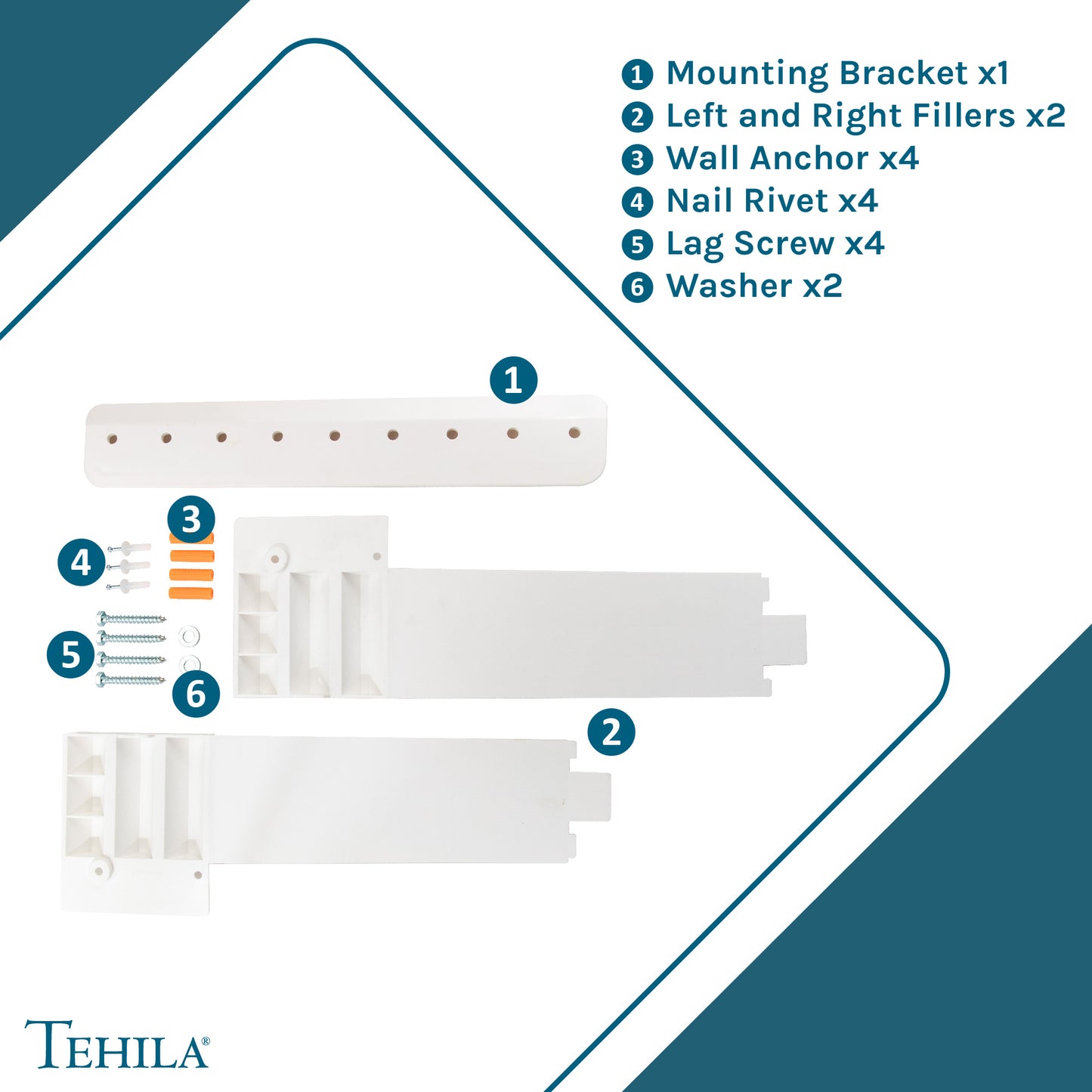 1 Mounting Bracket x1
2 Left and Right Fillers x2
3 Wall Anchor x4
4 Nail Rivet x4
5 Lag Screw x4
6 Washer x2

1

3

4

5

6

2

TEHILA®